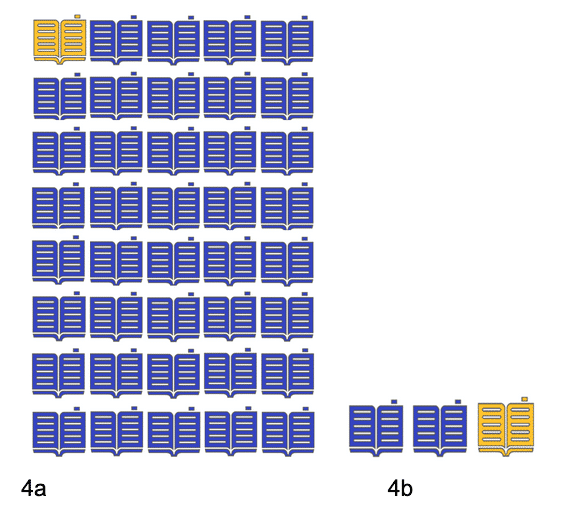 4a

4b